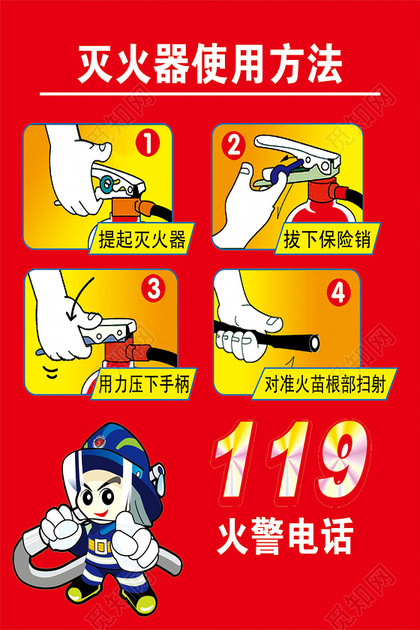 灭火器使用方法

1
提起灭火器

2
拔下保险销

3
用力压下手柄

4
对准火苗根部扫射

119
火警电话

觅知网