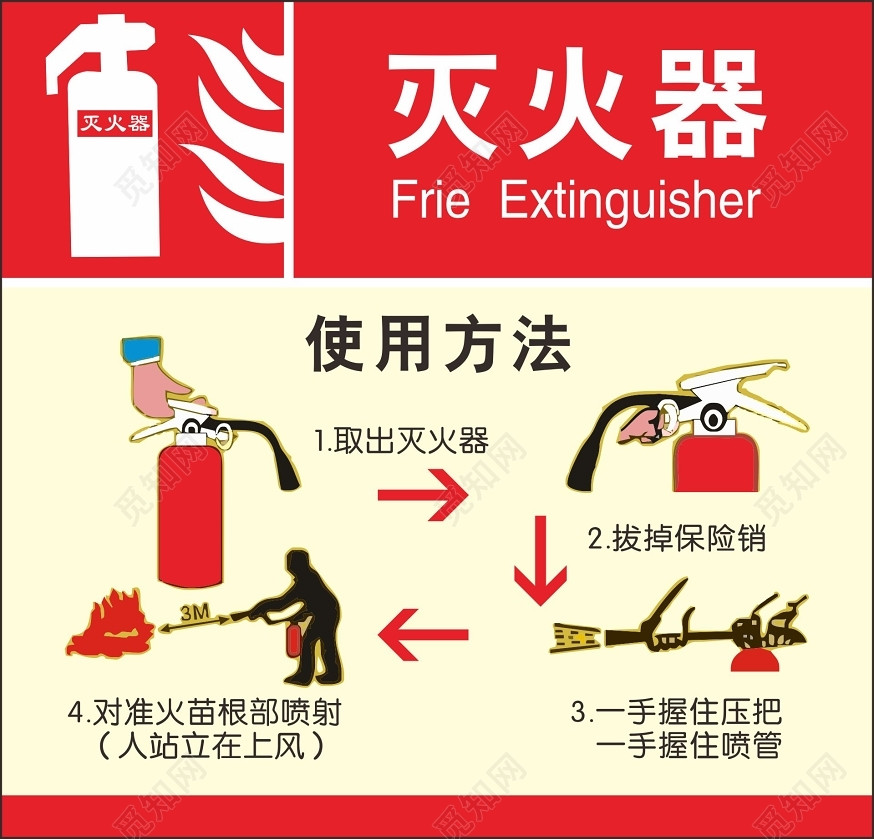 灭火器

灭火器
Frie Extinguisher

使用方法

1.取出灭火器

2.拔掉保险销

3.一手握住压把
一手握住喷管

3M

4.对准火苗根部喷射
（人站立在上风）

觅知网